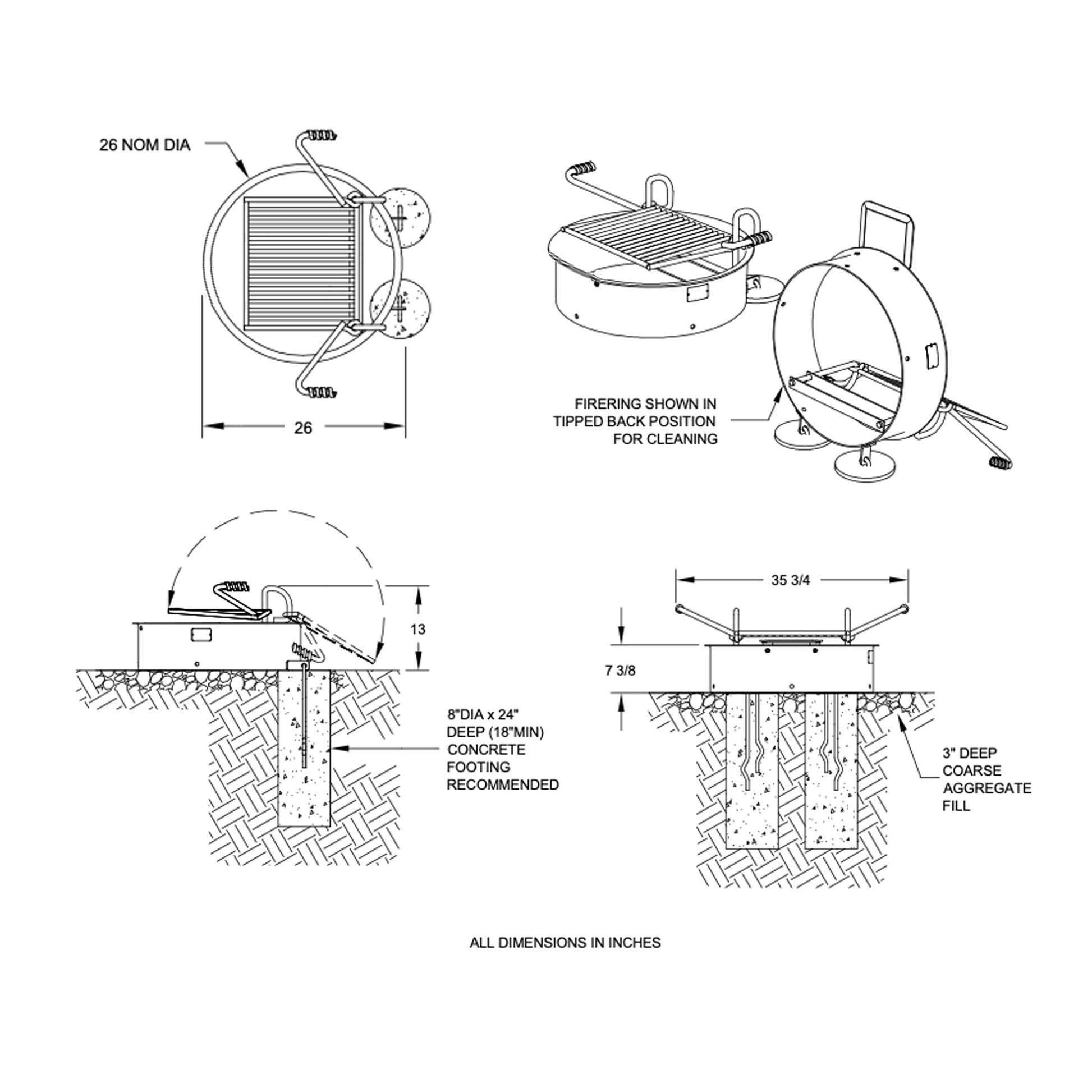 26 NOM DIA

26

FIRERING SHOWN IN TIPPED BACK POSITION FOR CLEANING

13

8"DIA x 24" DEEP (18"MIN) CONCRETE FOOTING RECOMMENDED

35 3/4

7 3/8

3" DEEP COARSE AGGREGATE FILL

ALL DIMENSIONS IN INCHES